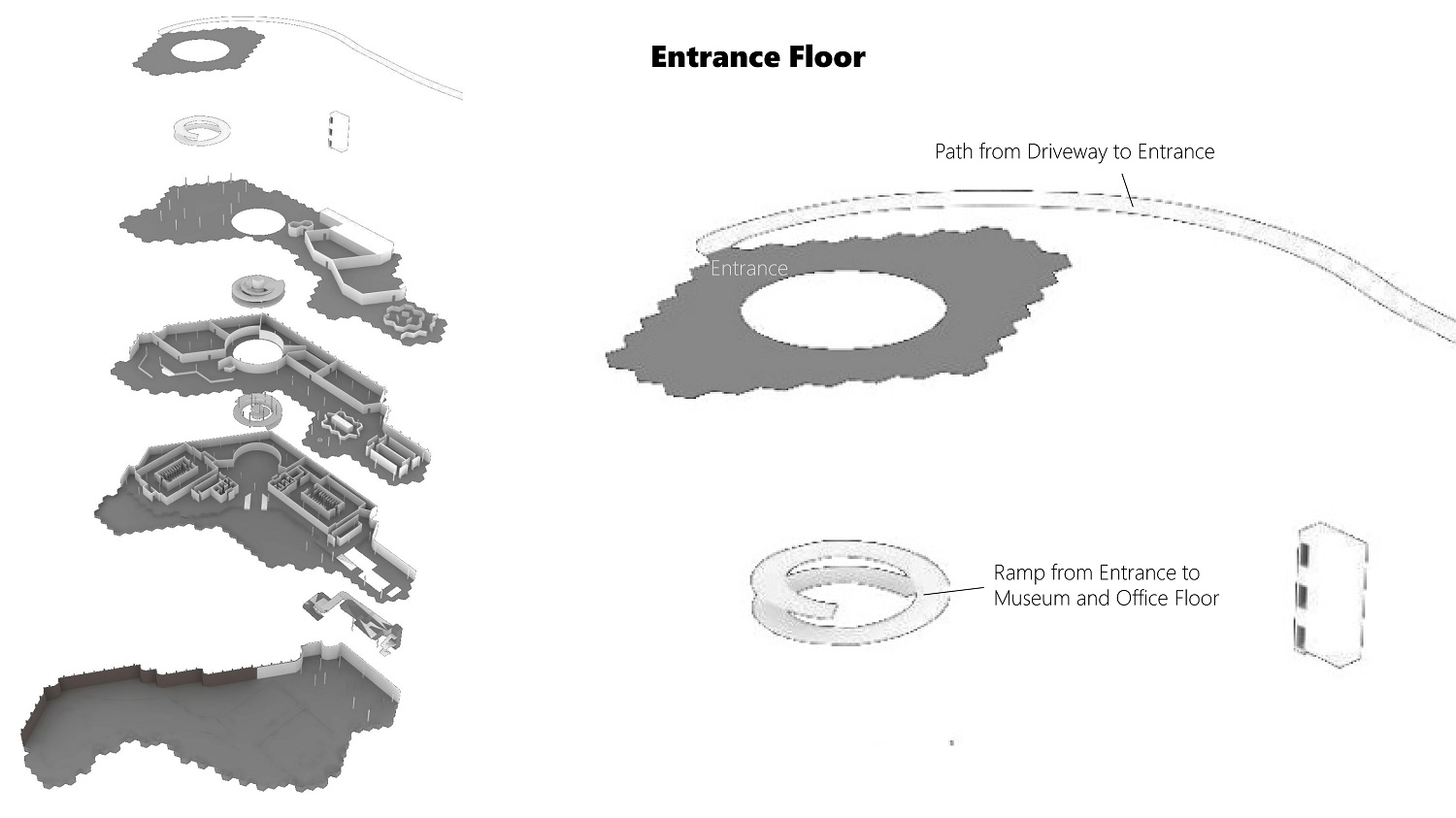 Entrance Floor

Path from Driveway to Entrance

Entrance

Ramp from Entrance to Museum and Office Floor